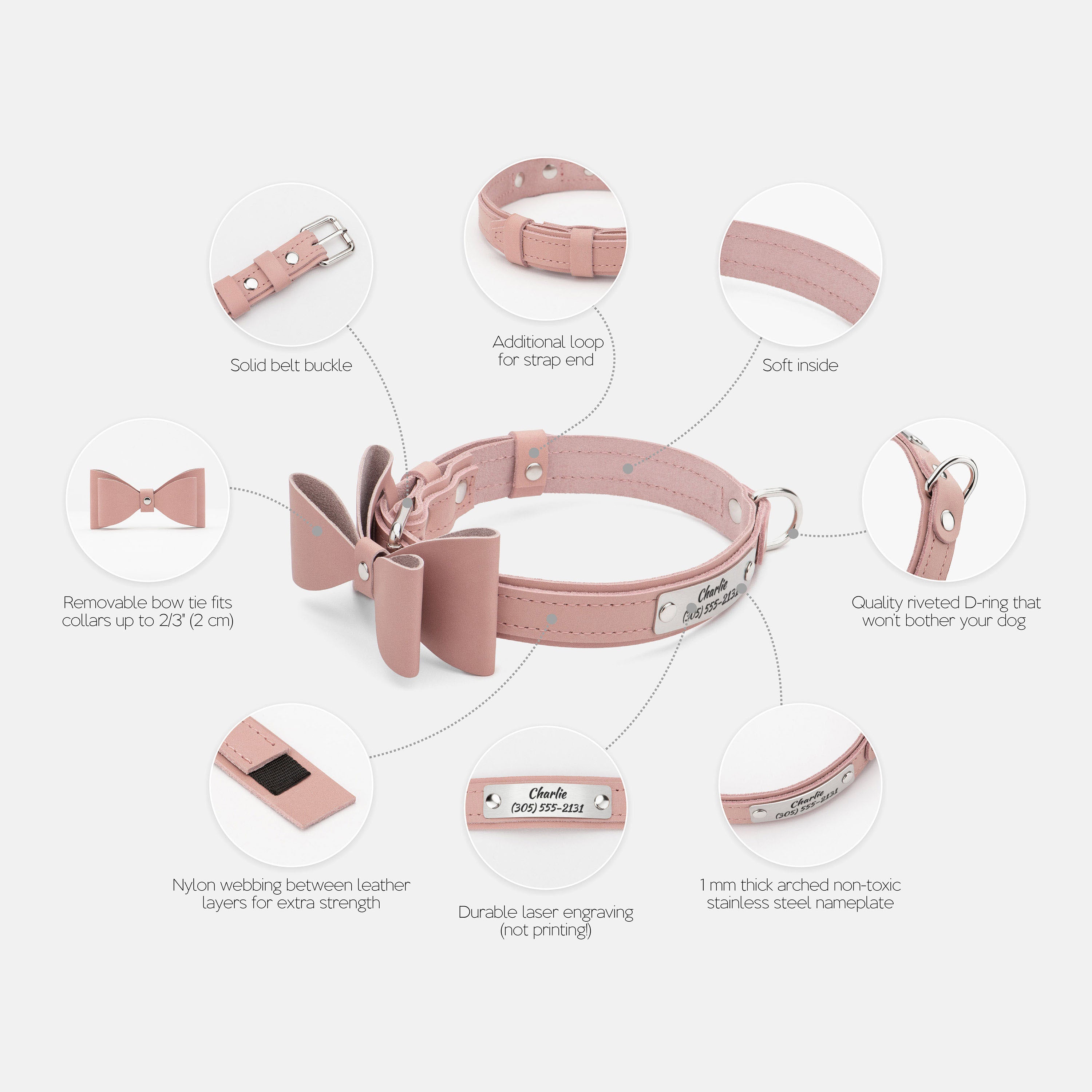 Solid belt buckle

Additional loop for strap end

Soft inside

Removable bow tie fits collars up to 2/3" (2 cm)

Charlie
(305) 555-2131

Quality riveted D-ring that won't bother your dog

Nylon webbing between leather layers for extra strength

Charlie
(305) 555-2131

Durable laser engraving (not printing!)

Charlie
(305) 555-2131

1 mm thick arched non-toxic stainless steel nameplate