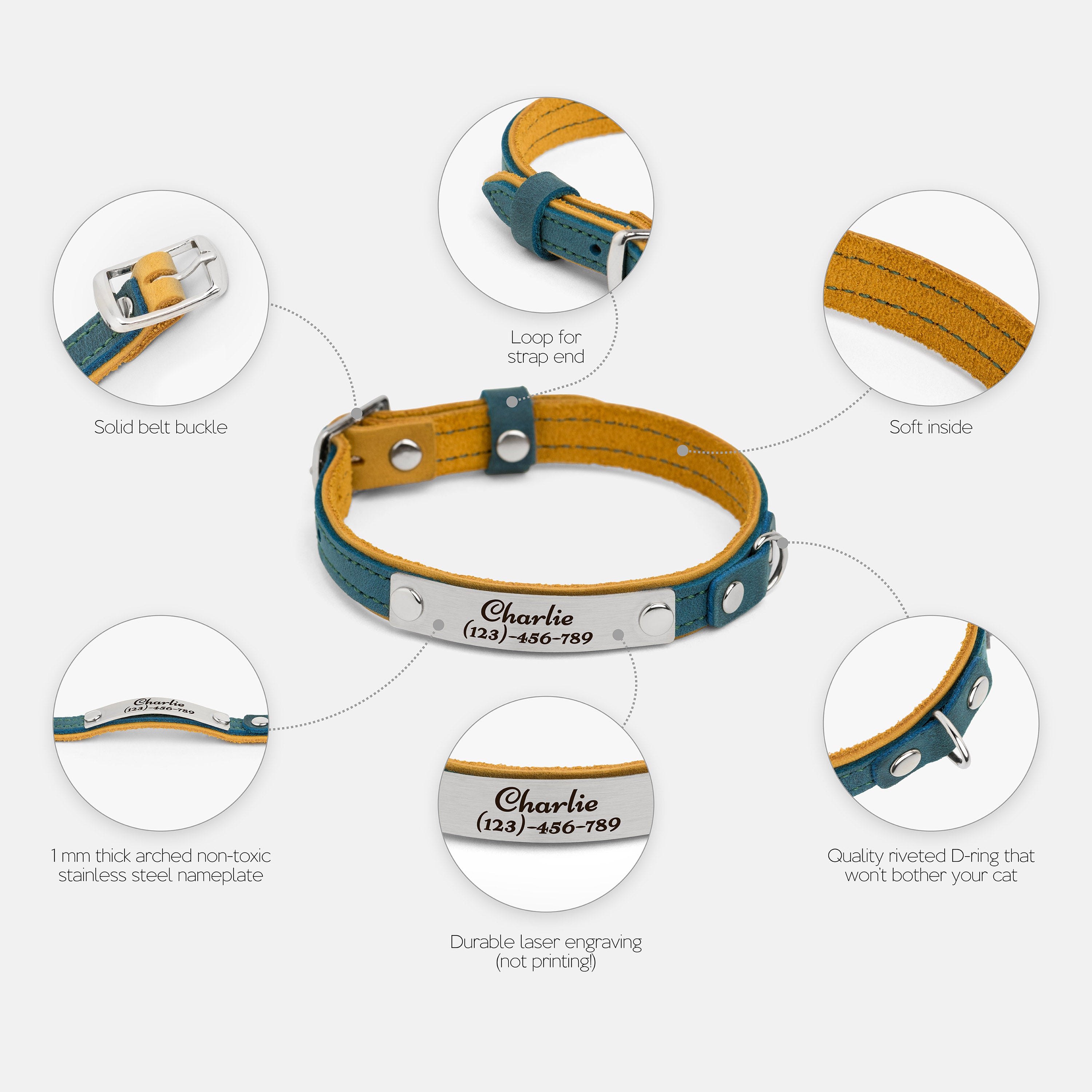 Loop for
strap end

Solid belt buckle

Soft inside

Charlie
(123)-456-789

Charlie
(123)-456-789

Charlie
(123)-456-789

1 mm thick arched non-toxic
stainless steel nameplate

Quality riveted D-ring that
won't bother your cat

Durable laser engraving
(not printing!)