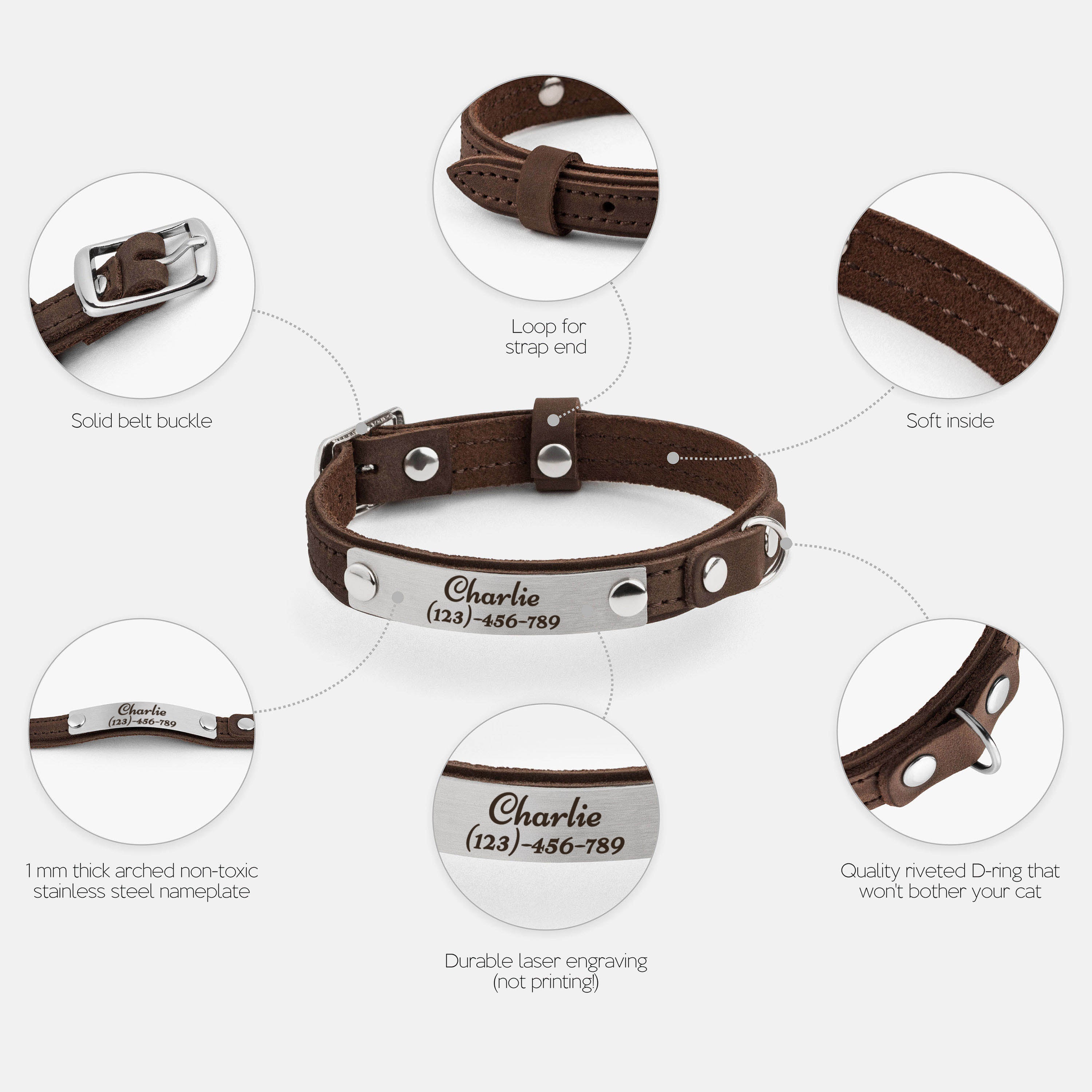 Loop for strap end

Solid belt buckle

Soft inside

Charlie
(123)-456-789

Charlie
(123)-456-789

Charlie
(123)-456-789

1 mm thick arched non-toxic stainless steel nameplate

Quality riveted D-ring that won't bother your cat

Durable laser engraving (not printing!)