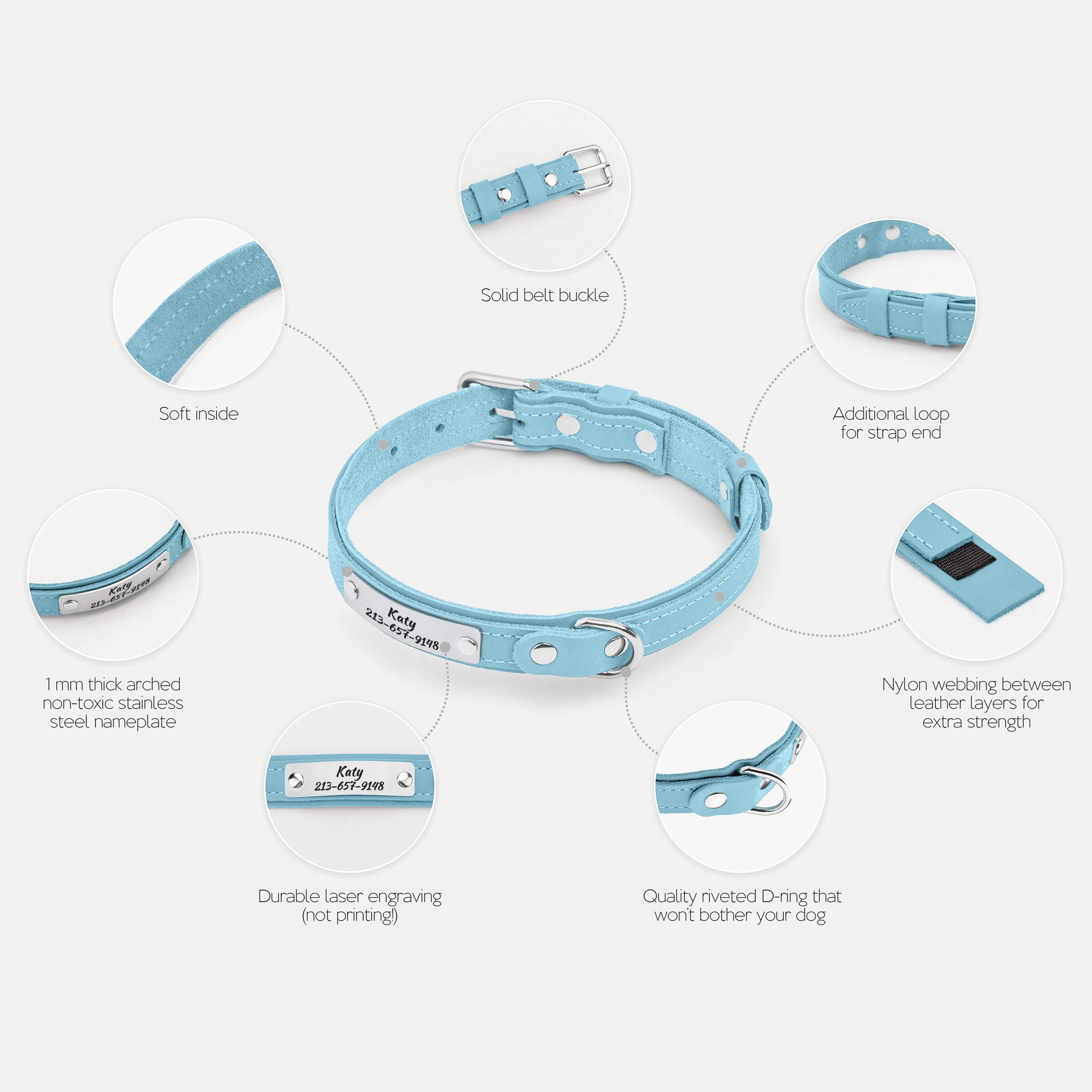 Solid belt buckle

Soft inside

Additional loop for strap end

Katy
213-657-9148

Katy
213-657-9148

1 mm thick arched non-toxic stainless steel nameplate

Nylon webbing between leather layers for extra strength

Katy
213-657-9148

Durable laser engraving (not printing!)

Quality riveted D-ring that won't bother your dog