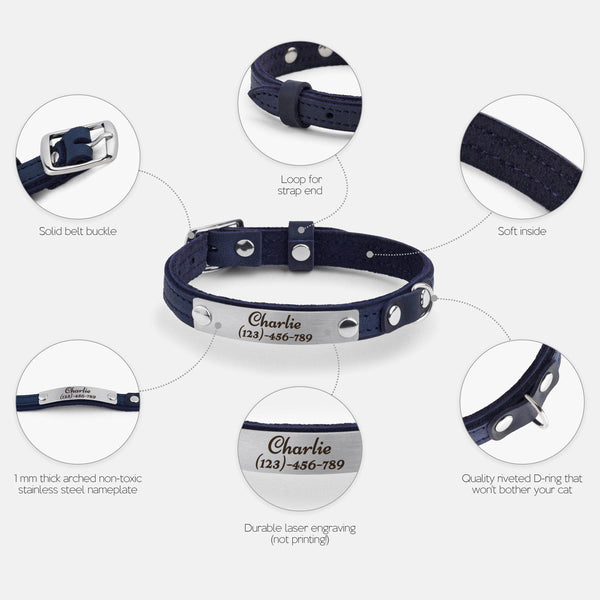 Loop for strap end

Solid belt buckle

Soft inside

Charlie
(123)-456-789

Charlie
(123)-456-789

Charlie
(123)-456-789

1 mm thick arched non-toxic stainless steel nameplate

Quality riveted D-ring that won't bother your cat

Durable laser engraving (not printing!)